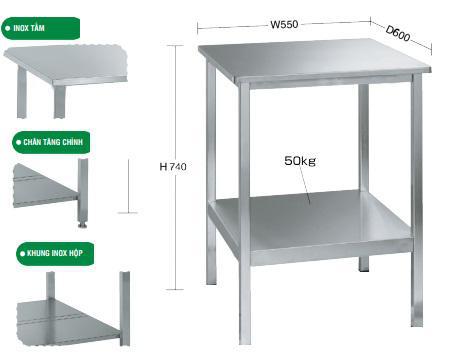 INOX TẤM

CHÂN TĂNG CHỈNH

KHUNG INOX HỘP

W550

D600

H 740

50kg